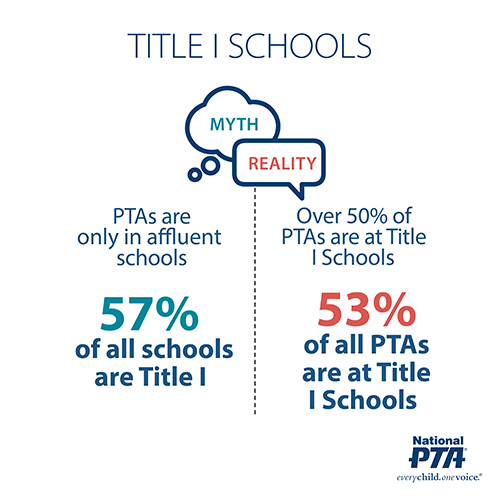 TITLE I SCHOOLS

MYTH

REALITY

PTAs are only in affluent schools

57%
of all schools are Title I

Over 50% of PTAs are at Title I Schools

53%
of all PTAs are at Title I Schools

National PTA®
everychild.onevoice.®